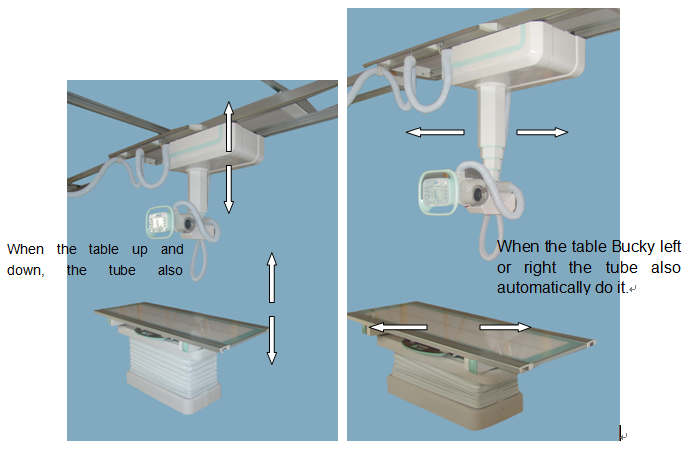 When the table up and down, the tube also

When the table Bucky left or right the tube also automatically do it.